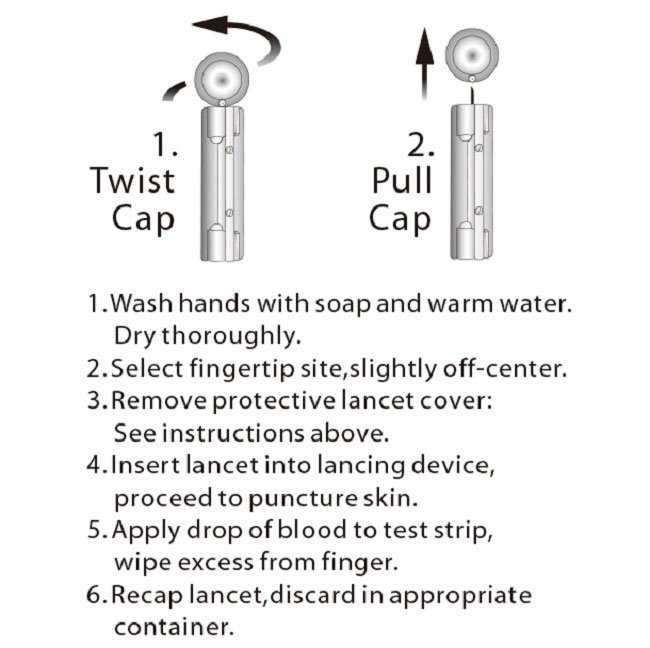 1.
Twist
Cap

2.
Pull
Cap

1.Wash hands with soap and warm water. Dry thoroughly.
2.Select fingertip site,slightly off-center.
3.Remove protective lancet cover: See instructions above.
4.Insert lancet into lancing device, proceed to puncture skin.
5.Apply drop of blood to test strip, wipe excess from finger.
6.Recap lancet,discard in appropriate container.