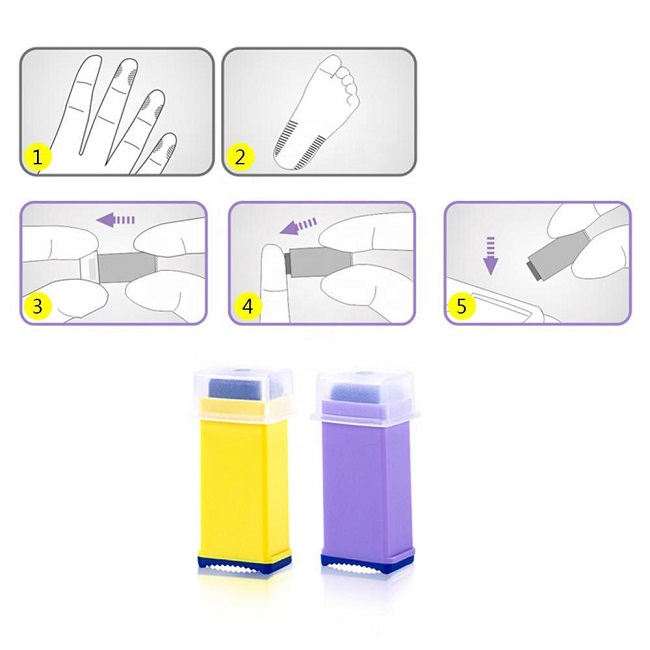 1

2

3

4

5