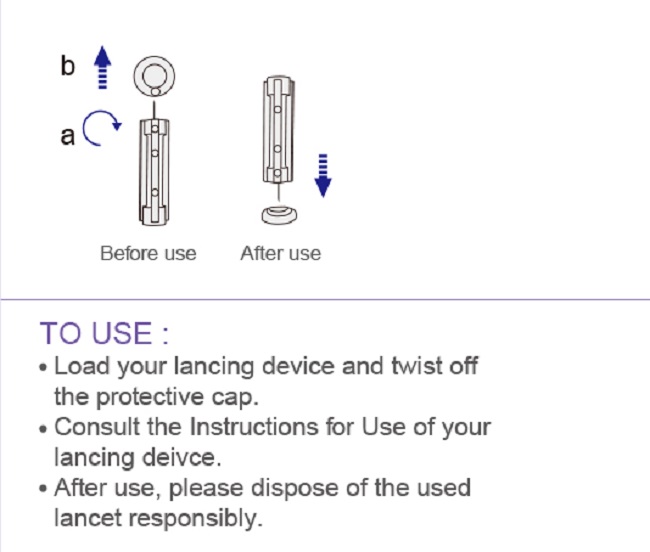 b

a

Before use

After use

TO USE :

• Load your lancing device and twist off the protective cap.
• Consult the Instructions for Use of your lancing deivce.
• After use, please dispose of the used lancet responsibly.