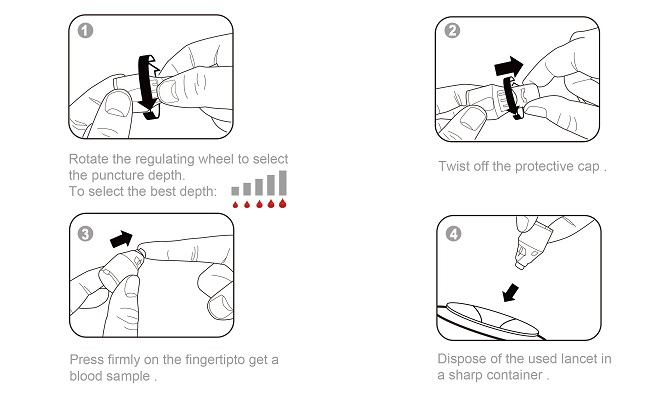 1

Rotate the regulating wheel to select the puncture depth.
To select the best depth:

2

Twist off the protective cap .

3

Press firmly on the fingertipto get a blood sample .

4

Dispose of the used lancet in a sharp container .