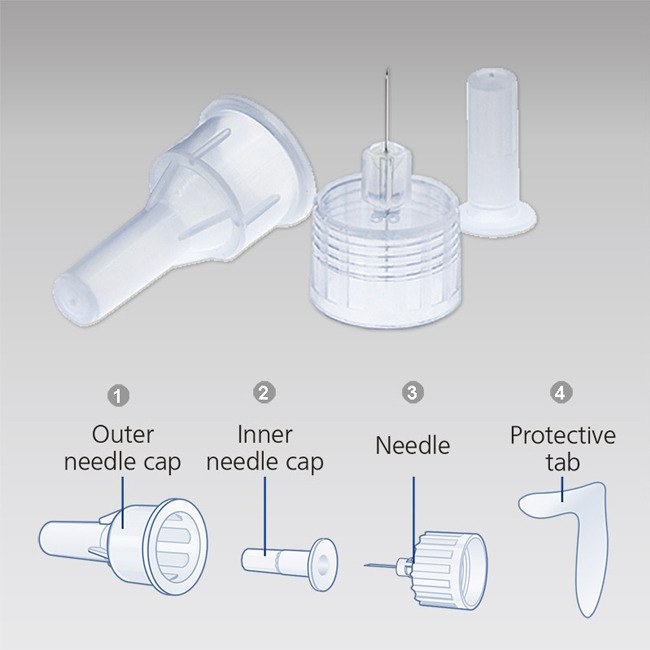 1
Outer needle cap

2
Inner needle cap

3
Needle

4
Protective tab