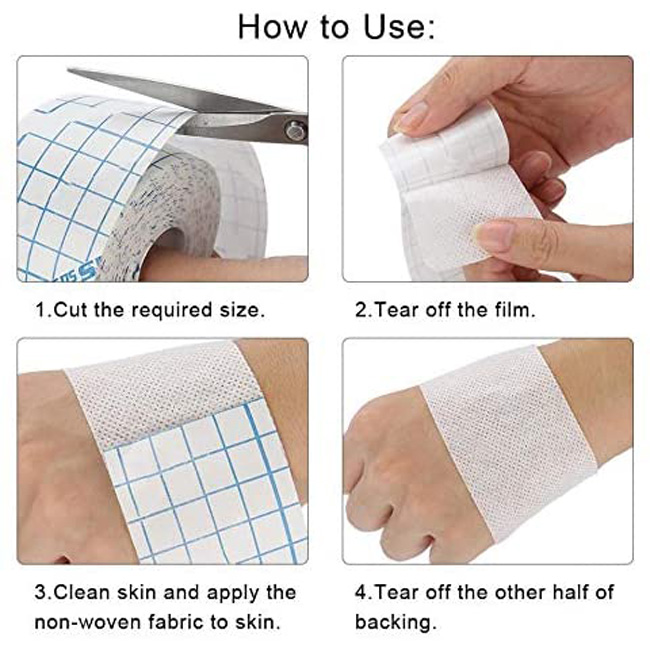 How to Use:

1.Cut the required size.

2.Tear off the film.

3.Clean skin and apply the non-woven fabric to skin.

4.Tear off the other half of backing.