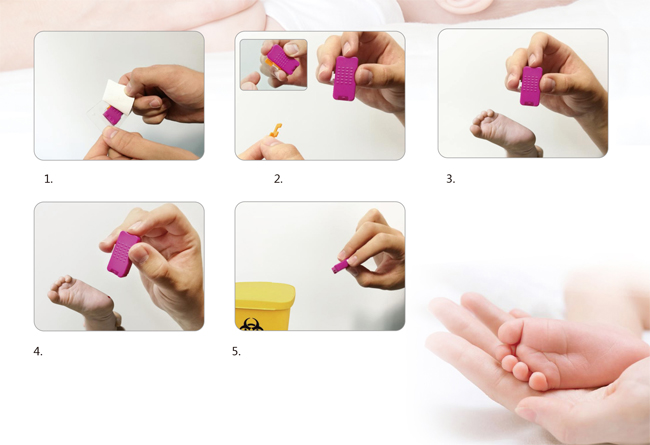 1.

2.

3.

4.

5.