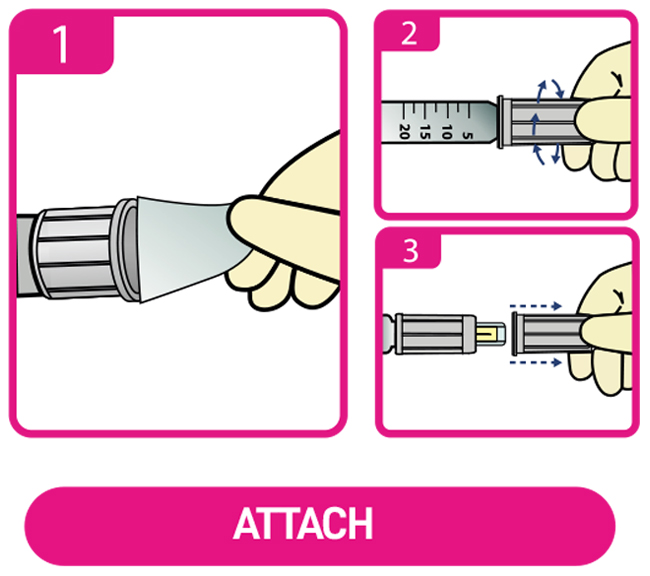 1

2

20 15 10 5

3

ATTACH