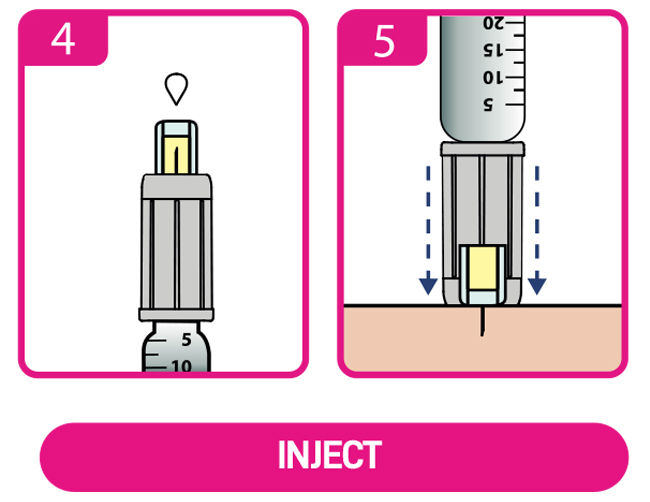 4

5
10

5

20
15
10
5

INJECT