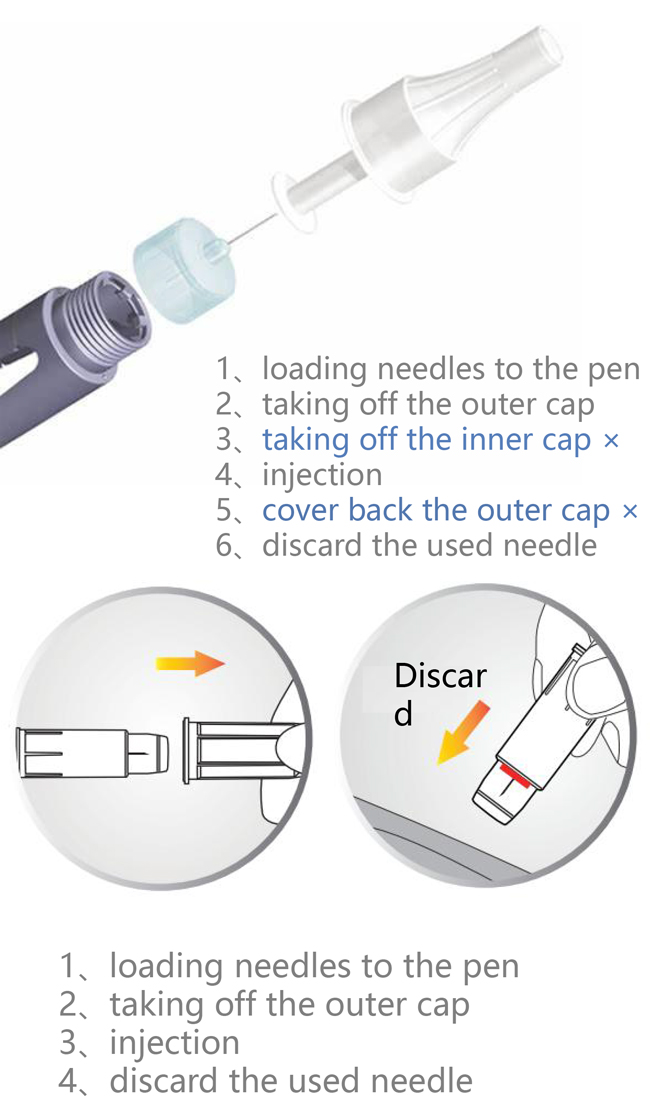 1、loading needles to the pen
2、taking off the outer cap
3、taking off the inner cap ×
4、injection
5、cover back the outer cap ×
6、discard the used needle

Discar
d

1、loading needles to the pen
2、taking off the outer cap
3、injection
4、discard the used needle