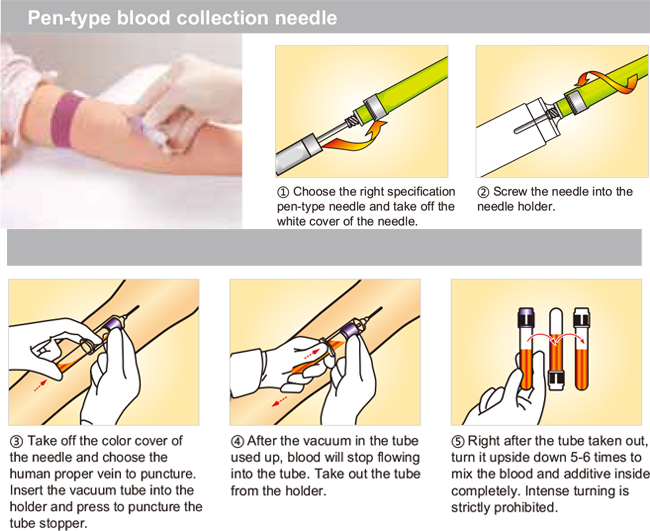 Pen-type blood collection needle

① Choose the right specification pen-type needle and take off the white cover of the needle.

② Screw the needle into the needle holder.

③ Take off the color cover of the needle and choose the human proper vein to puncture. Insert the vacuum tube into the holder and press to puncture the tube stopper.

④ After the vacuum in the tube used up, blood will stop flowing into the tube. Take out the tube from the holder.

⑤ Right after the tube taken out, turn it upside down 5-6 times to mix the blood and additive inside completely. Intense turning is strictly prohibited.