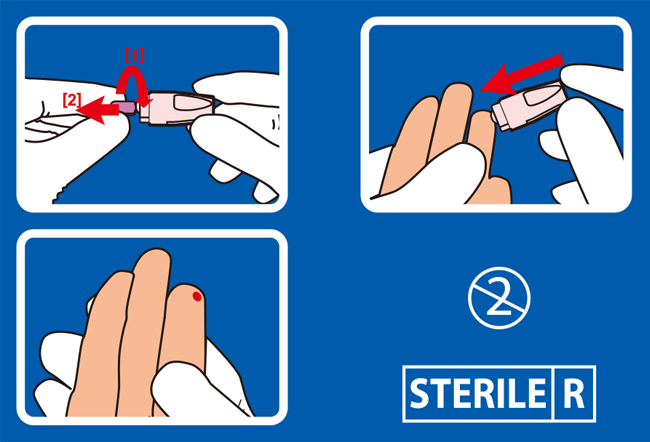 [1]
[2]

2

STERILE R