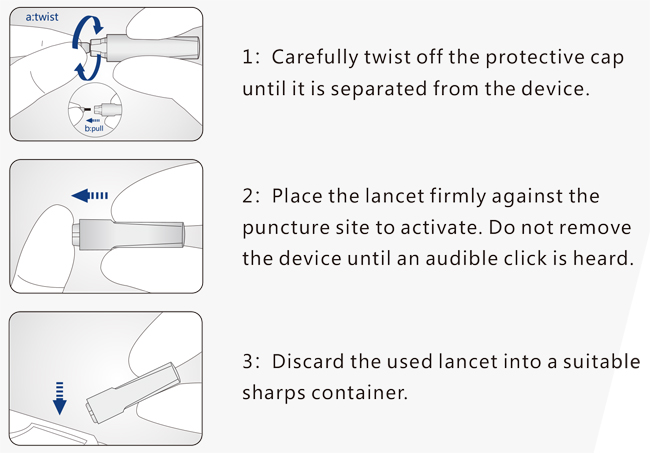 a:twist

b:pull

1: Carefully twist off the protective cap until it is separated from the device.

2: Place the lancet firmly against the puncture site to activate. Do not remove the device until an audible click is heard.

3: Discard the used lancet into a suitable sharps container.