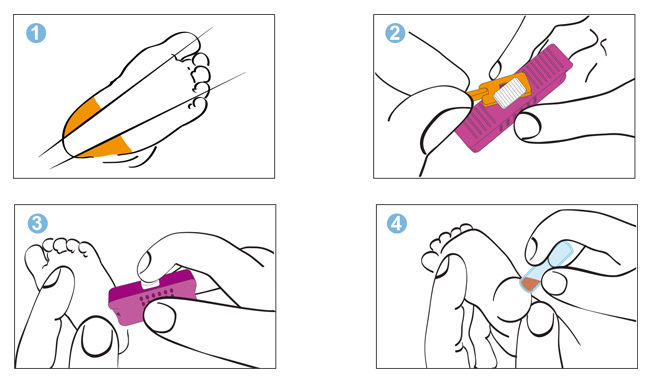 1

2

3

4